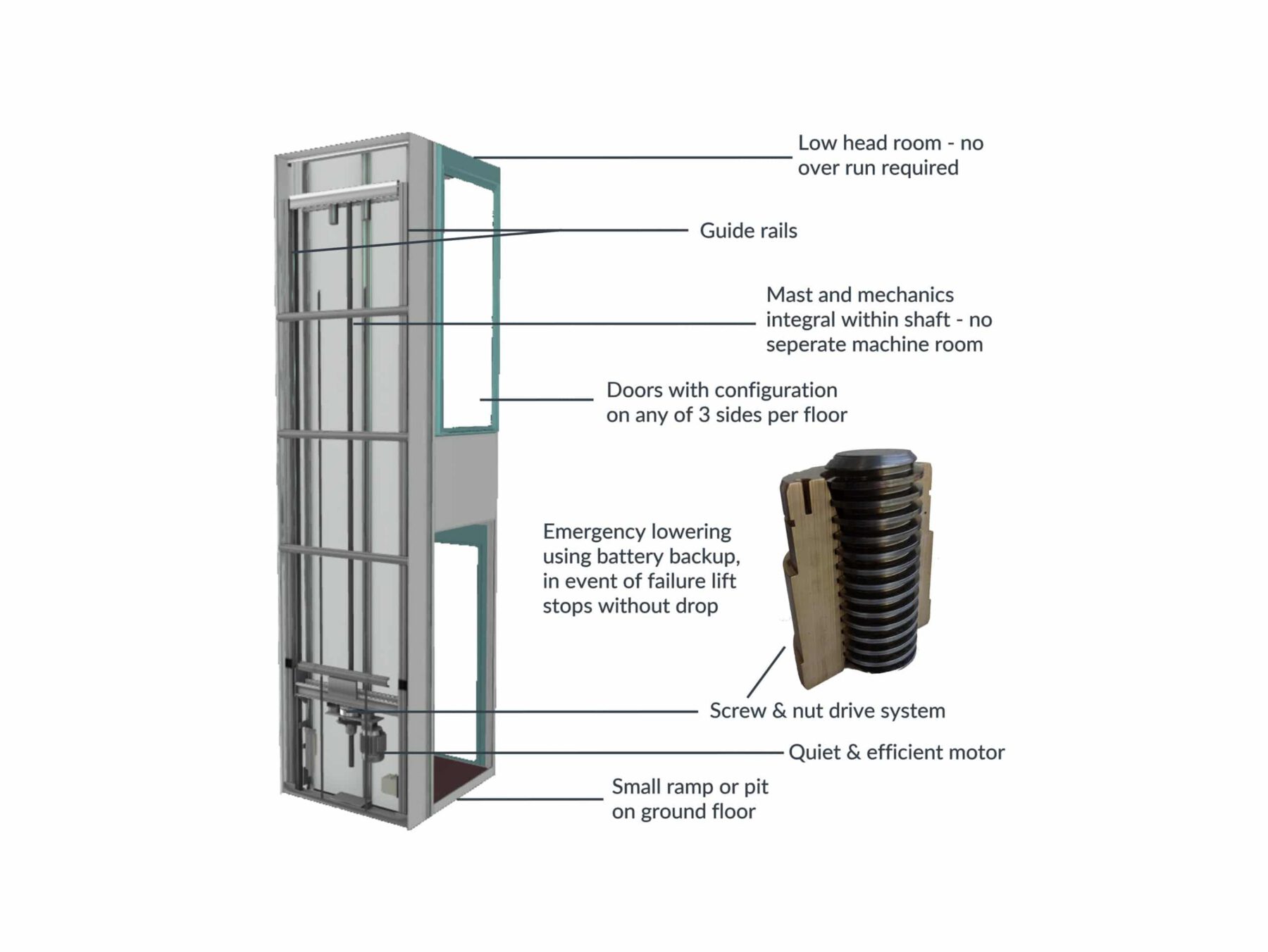 Low head room - no over run required

Guide rails

Mast and mechanics integral within shaft - no seperate machine room

Doors with configuration on any of 3 sides per floor

Emergency lowering using battery backup, in event of failure lift stops without drop

Screw & nut drive system

Quiet & efficient motor

Small ramp or pit on ground floor